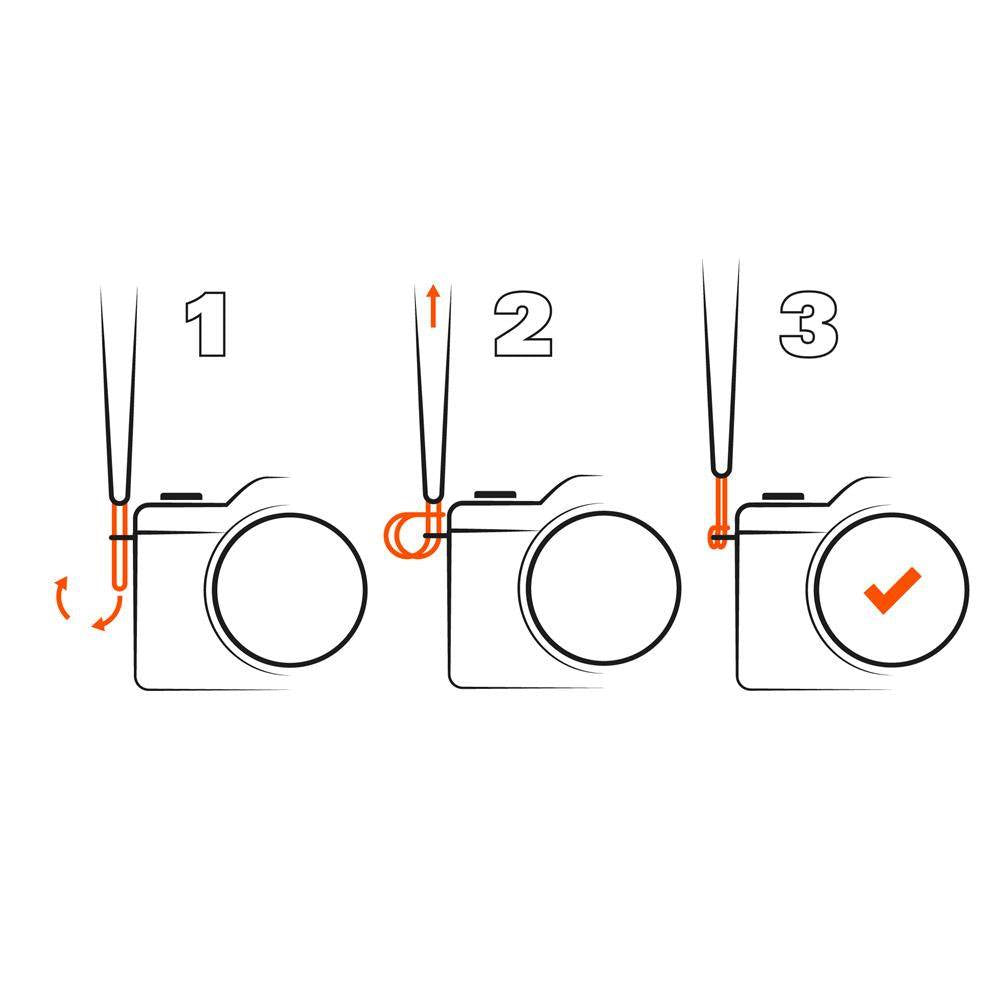 1

2

3